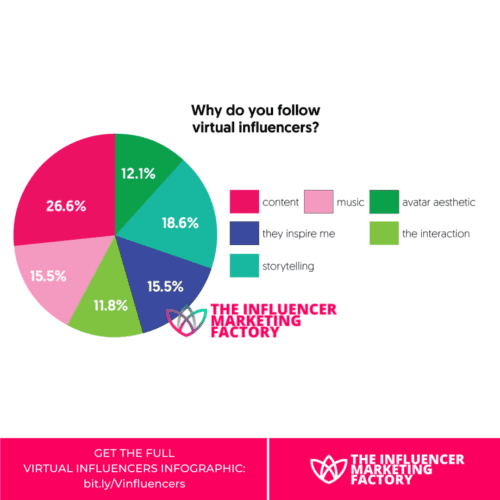 Why do you follow virtual influencers?

26.6%

12.1%

18.6%

15.5%

11.8%

15.5%

content

music

avatar aesthetic

they inspire me

the interaction

storytelling

THE INFLUENCER MARKETING FACTORY

GET THE FULL VIRTUAL INFLUENCERS INFOGRAPHIC: bit.ly/Vinfluencers

THE INFLUENCER MARKETING FACTORY