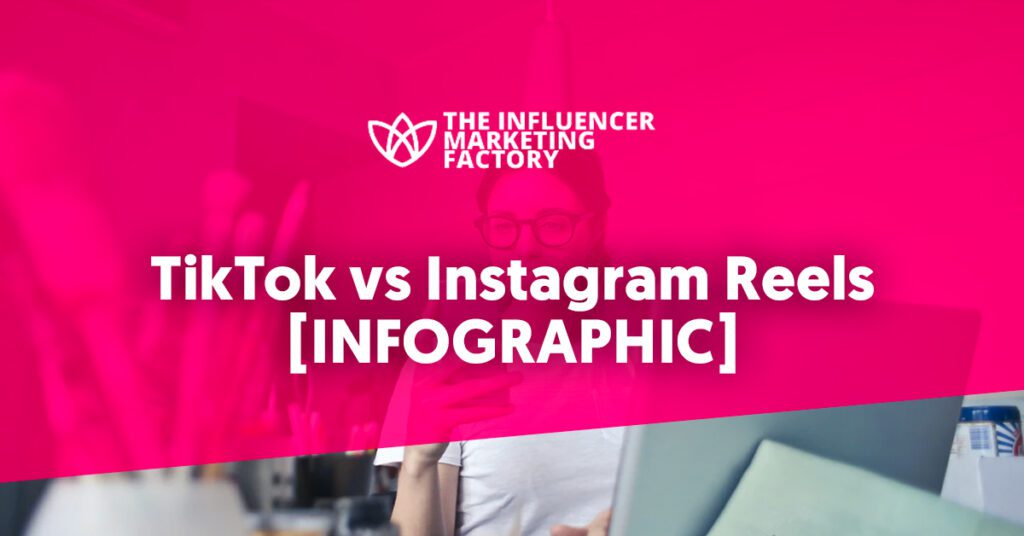 THE INFLUENCER MARKETING FACTORY

TikTok vs Instagram Reels [INFOGRAPHIC]