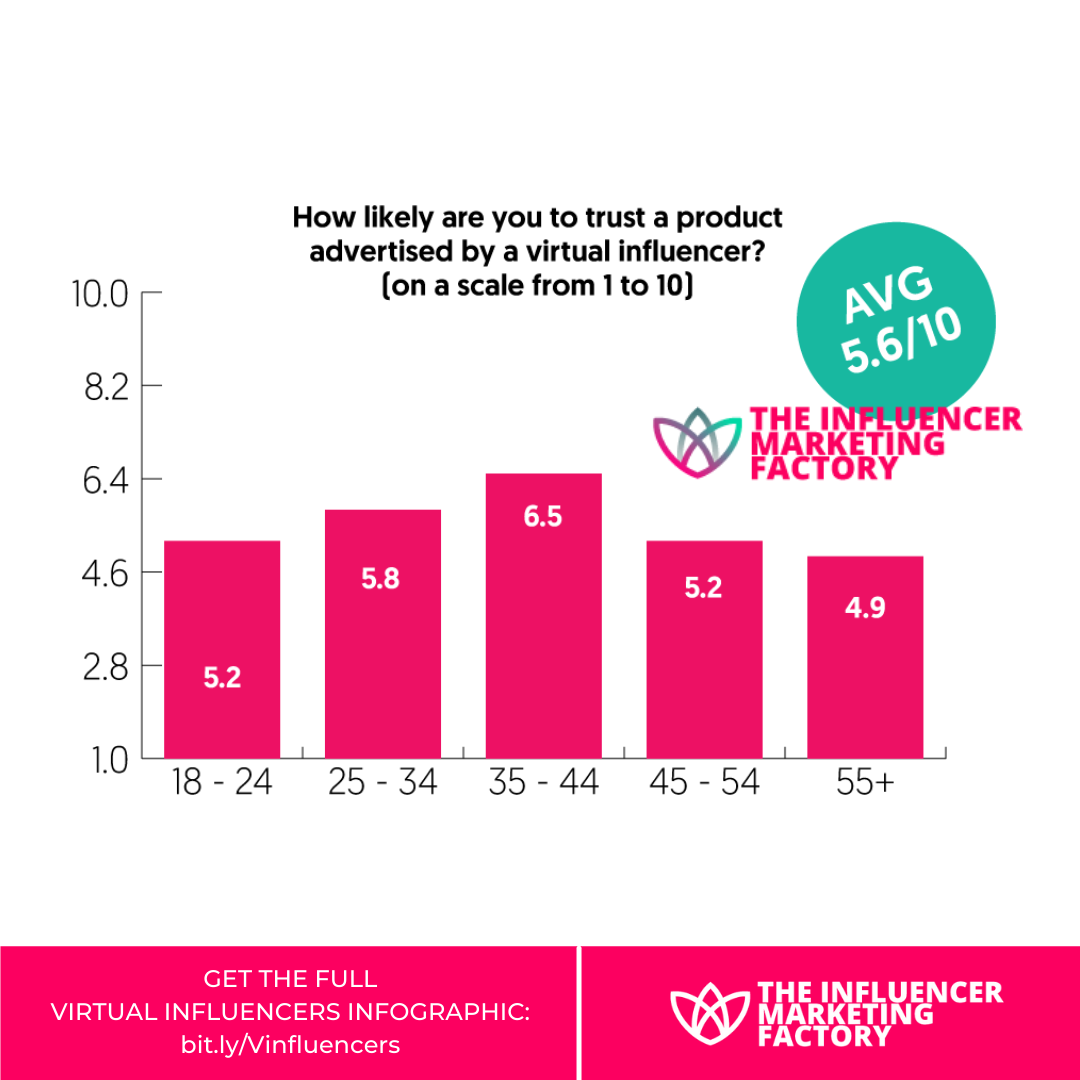 How likely are you to trust a product advertised by a virtual influencer? (on a scale from 1 to 10)

AVG 5.6/10

THE INFLUENCER MARKETING FACTORY

10.0
8.2
6.4
4.6
2.8
1.0

5.2
5.8
6.5
5.2
4.9

18 - 24
25 - 34
35 - 44
45 - 54
55+

GET THE FULL VIRTUAL INFLUENCERS INFOGRAPHIC: bit.ly/Vinfluencers

THE INFLUENCER MARKETING FACTORY